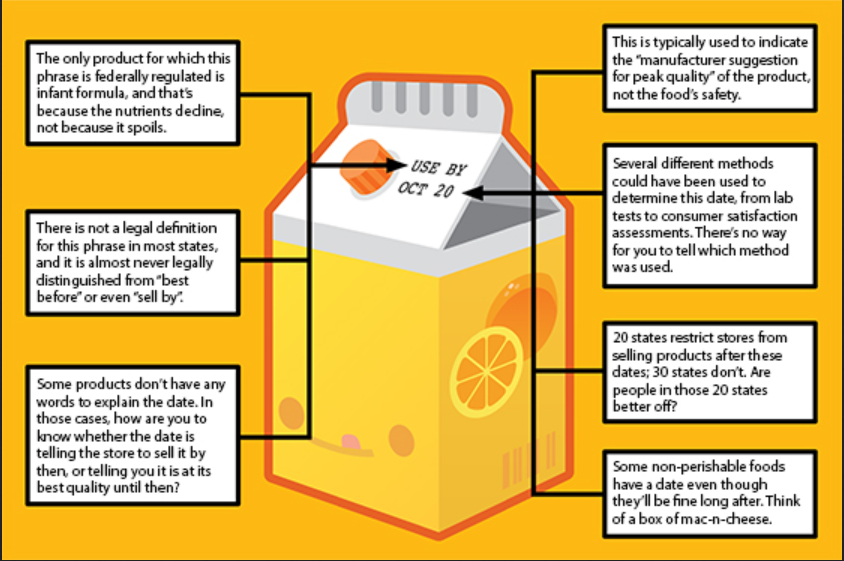 The only product for which this phrase is federally regulated is infant formula, and that's because the nutrients decline, not because it spoils.

There is not a legal definition for this phrase in most states, and it is almost never legally distinguished from "best before" or even "sell by".

Some products don't have any words to explain the date. In those cases, how are you to know whether the date is telling the store to sell it by then, or telling you it is at its best quality until then?

USE BY OCT 20

This is typically used to indicate the "manufacturer suggestion for peak quality" of the product, not the food's safety.

Several different methods could have been used to determine this date, from lab tests to consumer satisfaction assessments. There's no way for you to tell which method was used.

20 states restrict stores from selling products after these dates; 30 states don't. Are people in those 20 states better off?

Some non-perishable foods have a date even though they'll be fine long after. Think of a box of mac-n-cheese.