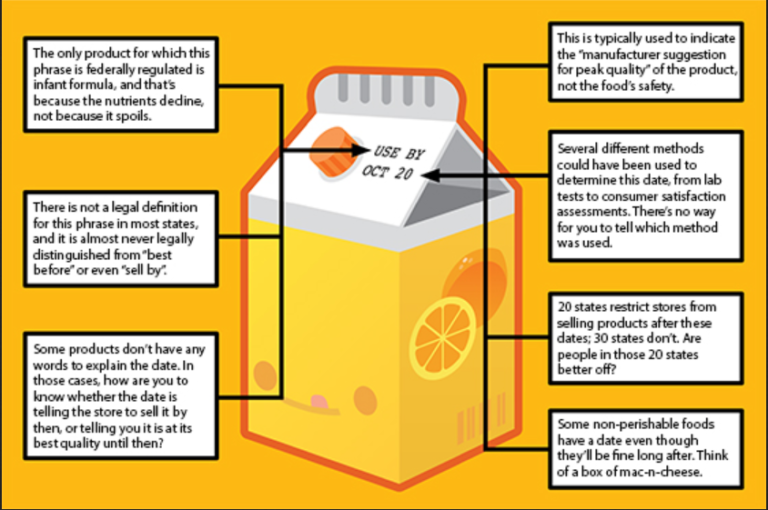 The only product for which this phrase is federally regulated is infant formula, and that's because the nutrients decline, not because it spoils.

There is not a legal definition for this phrase in most states, and it is almost never legally distinguished from "best before" or even "sell by".

Some products don't have any words to explain the date. In those cases, how are you to know whether the date is telling the store to sell it by then, or telling you it is at its best quality until then?

USE BY OCT 20

This is typically used to indicate the "manufacturer suggestion for peak quality" of the product, not the food's safety.

Several different methods could have been used to determine this date, from lab tests to consumer satisfaction assessments. There's no way for you to tell which method was used.

20 states restrict stores from selling products after these dates; 30 states don't. Are people in those 20 states better off?

Some non-perishable foods have a date even though they'll be fine long after. Think of a box of mac-n-cheese.